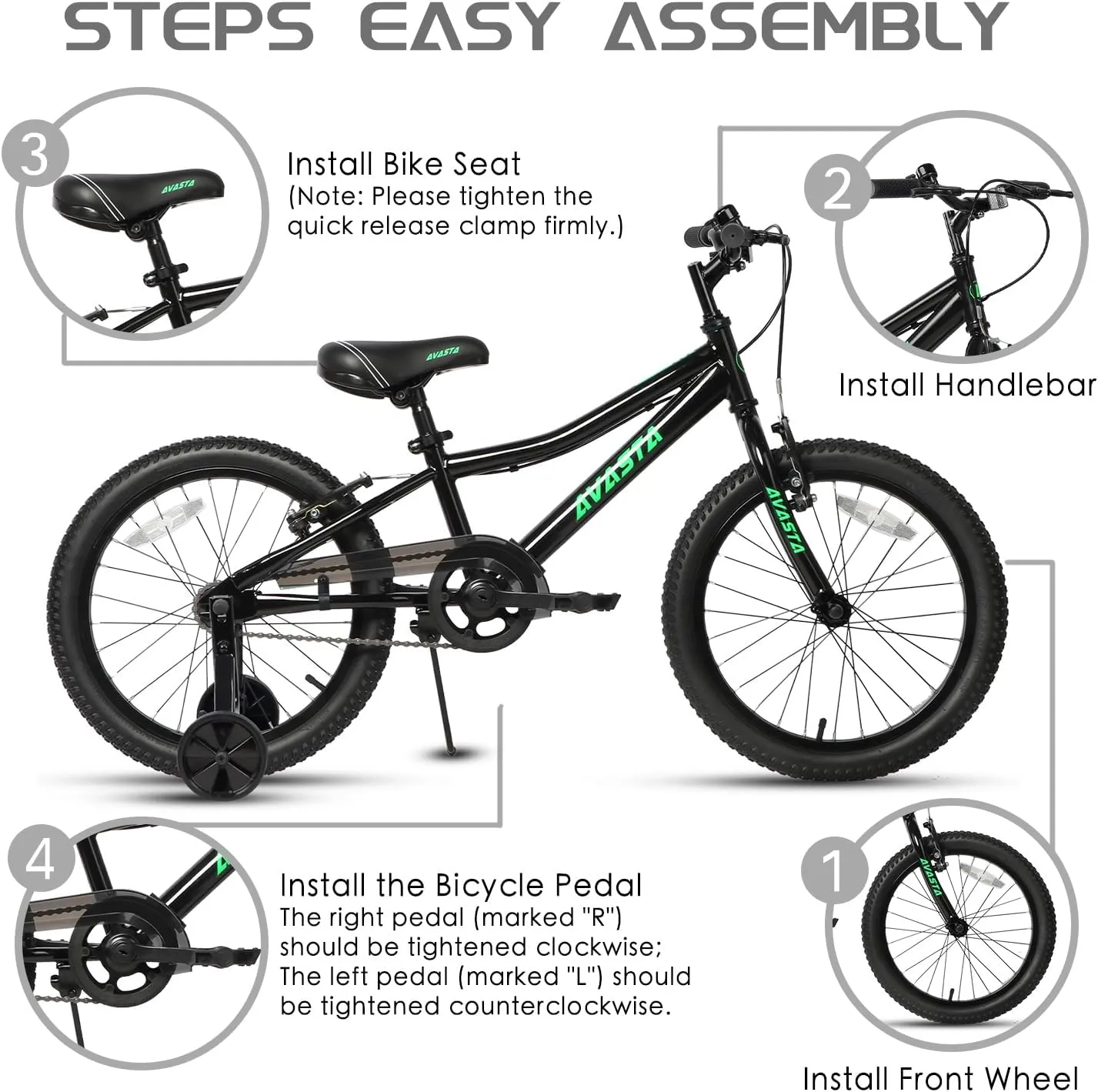 STEPS EASY ASSEMBLY

3

AVASTA

Install Bike Seat
(Note: Please tighten the quick release clamp firmly.)

2

Install Handlebar

AVASTA

AVASTA

AVASTA

4

Install the Bicycle Pedal
The right pedal (marked "R") should be tightened clockwise;
The left pedal (marked "L") should be tightened counterclockwise.

1

AVASTA

Install Front Wheel